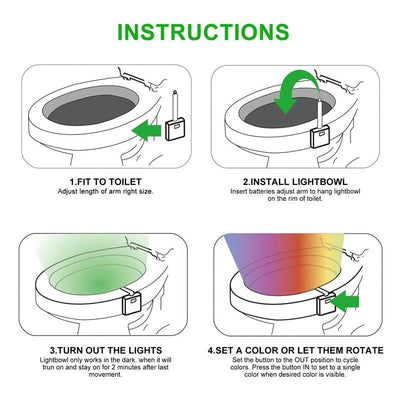 INSTRUCTIONS

1.FIT TO TOILET
Adjust length of arm right size.

2.INSTALL LIGHTBOWL
Insert batteries adjust arm to hang lightbowl on the rim of toilet.

3.TURN OUT THE LIGHTS
Lightbowl only works in the dark, when it will trun on and stay on for 2 minutes after last movement.

4.SET A COLOR OR LET THEM ROTATE
Set the button to the OUT position to cycle colors. Press the button IN to set to a single color when desired color is visible.